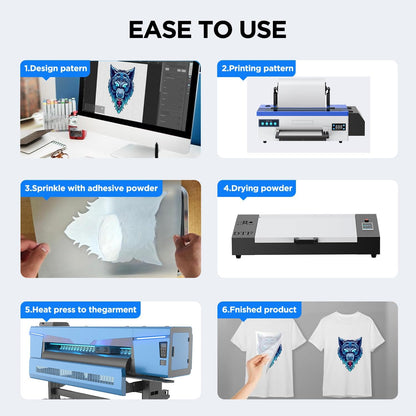 EASE TO USE

1.Design patern

2.Printing pattern

3.Sprinkle with adhesive powder

4.Drying powder

5.Heat press to thegarment

6.Fnished product