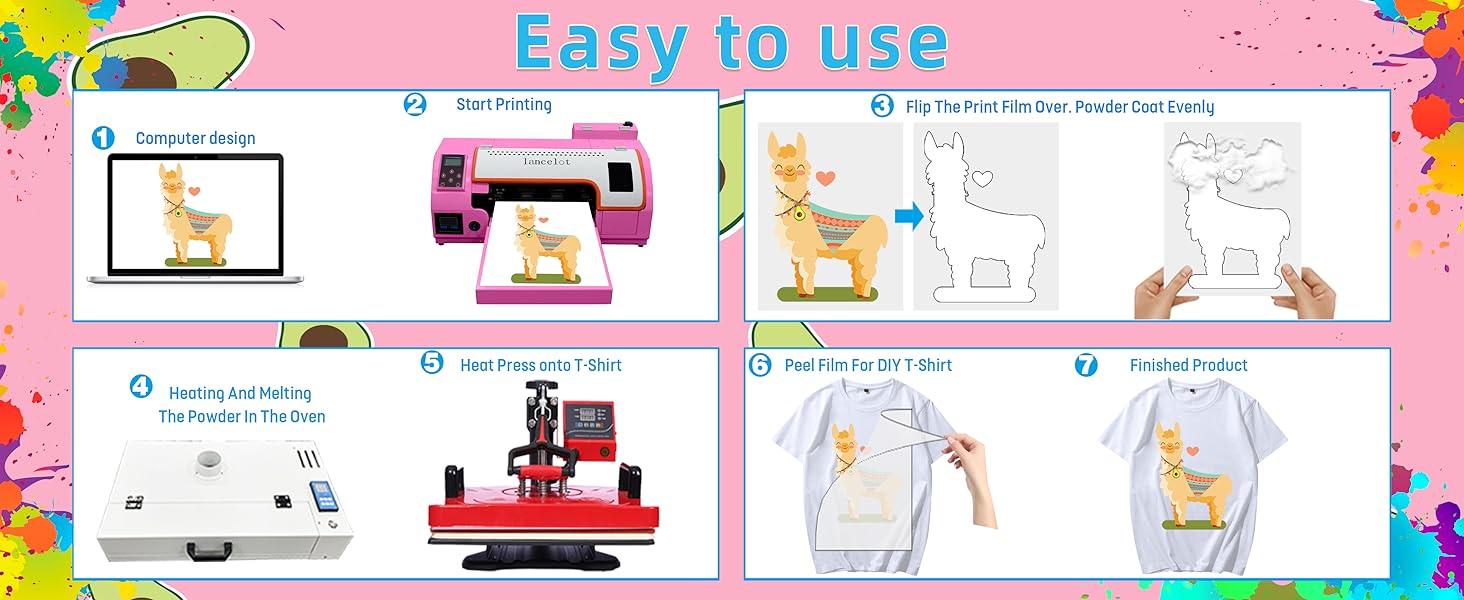 Easy to use

1 Computer design

2 Start Printing

lancelot

3 Flip The Print Film Over. Powder Coat Evenly

4 Heating And Melting The Powder In The Oven

5 Heat Press onto T-Shirt

6 Peel Film For DIY T-Shirt

7 Finished Product