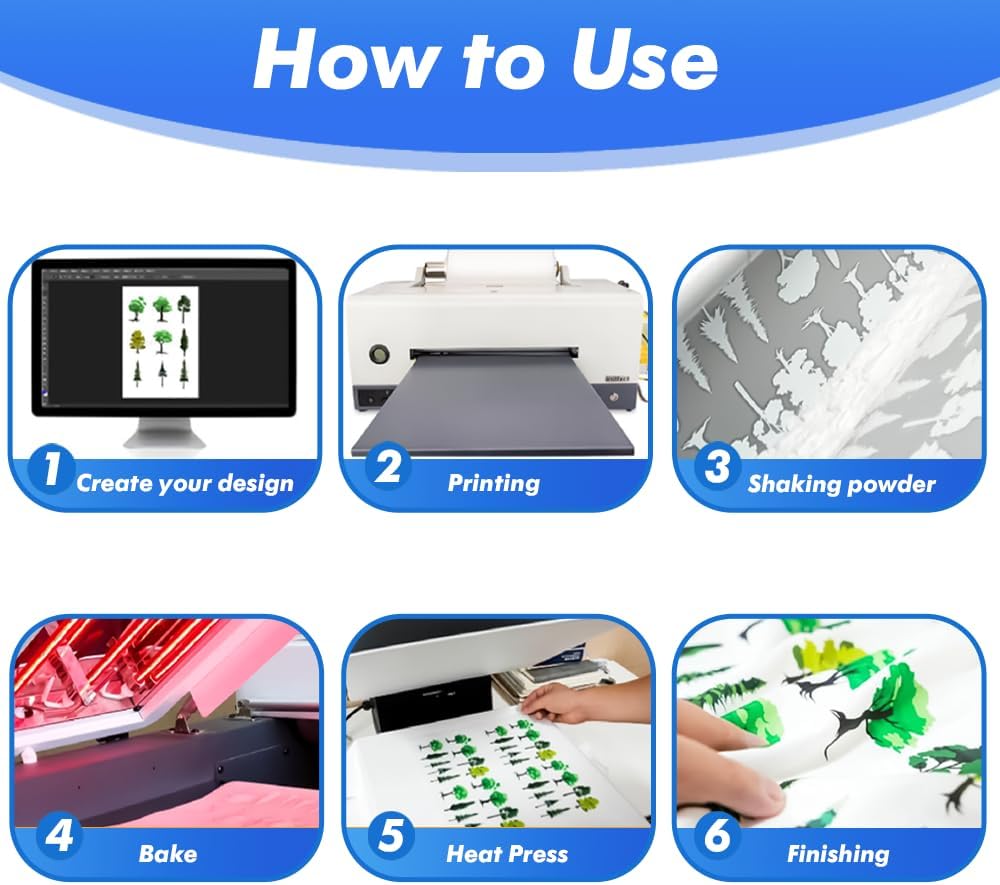 How to Use

1 Create your design

2 Printing

3 Shaking powder

4 Bake

5 Heat Press

6 Finishing